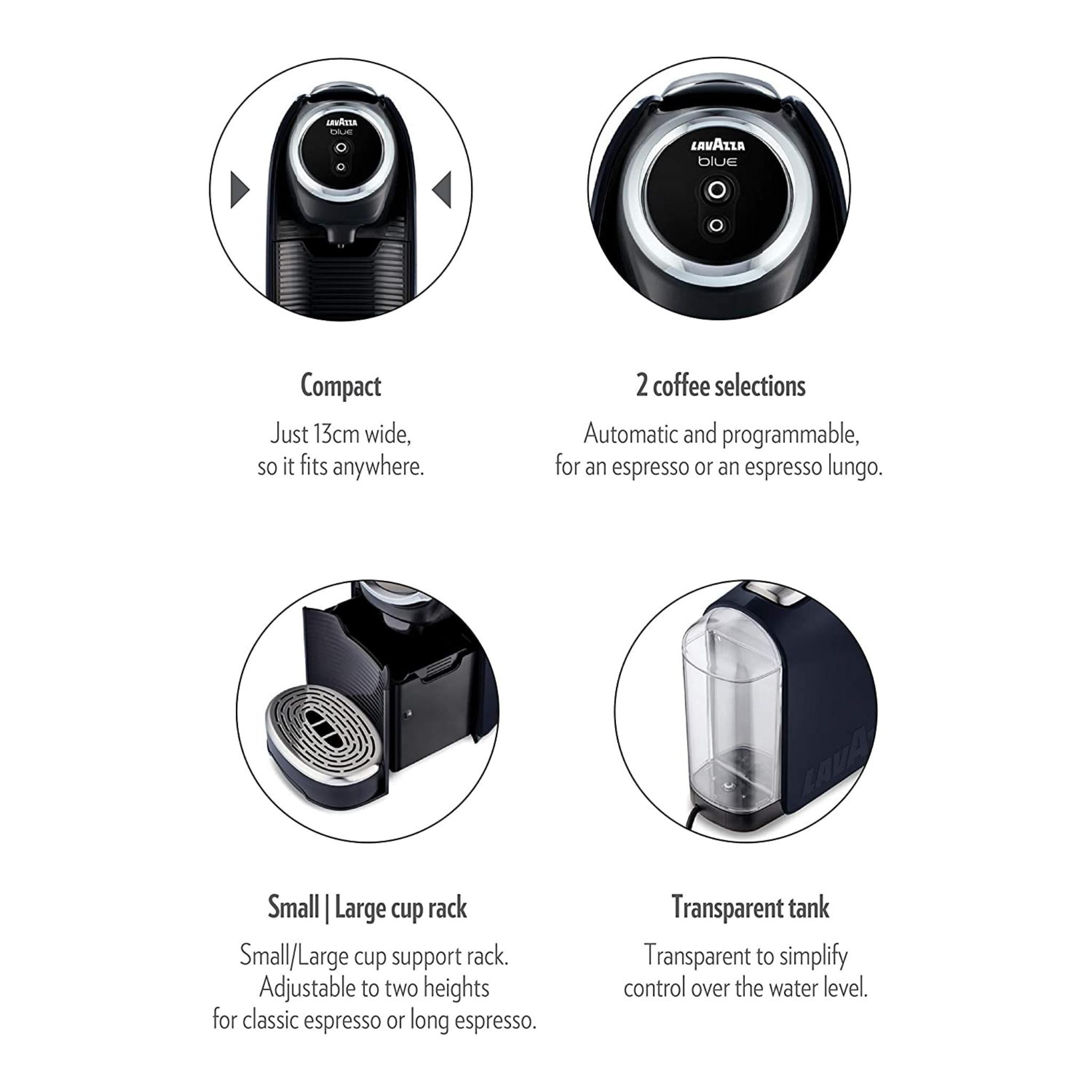 LAVAZZA
blue

LAVAZZA
blue

Compact

Just 13cm wide, so it fits anywhere.

2 coffee selections

Automatic and programmable, for an espresso or an espresso lungo.

LAVA

Small | Large cup rack

Small/Large cup support rack. Adjustable to two heights for classic espresso or long espresso.

Transparent tank

Transparent to simplify control over the water level.