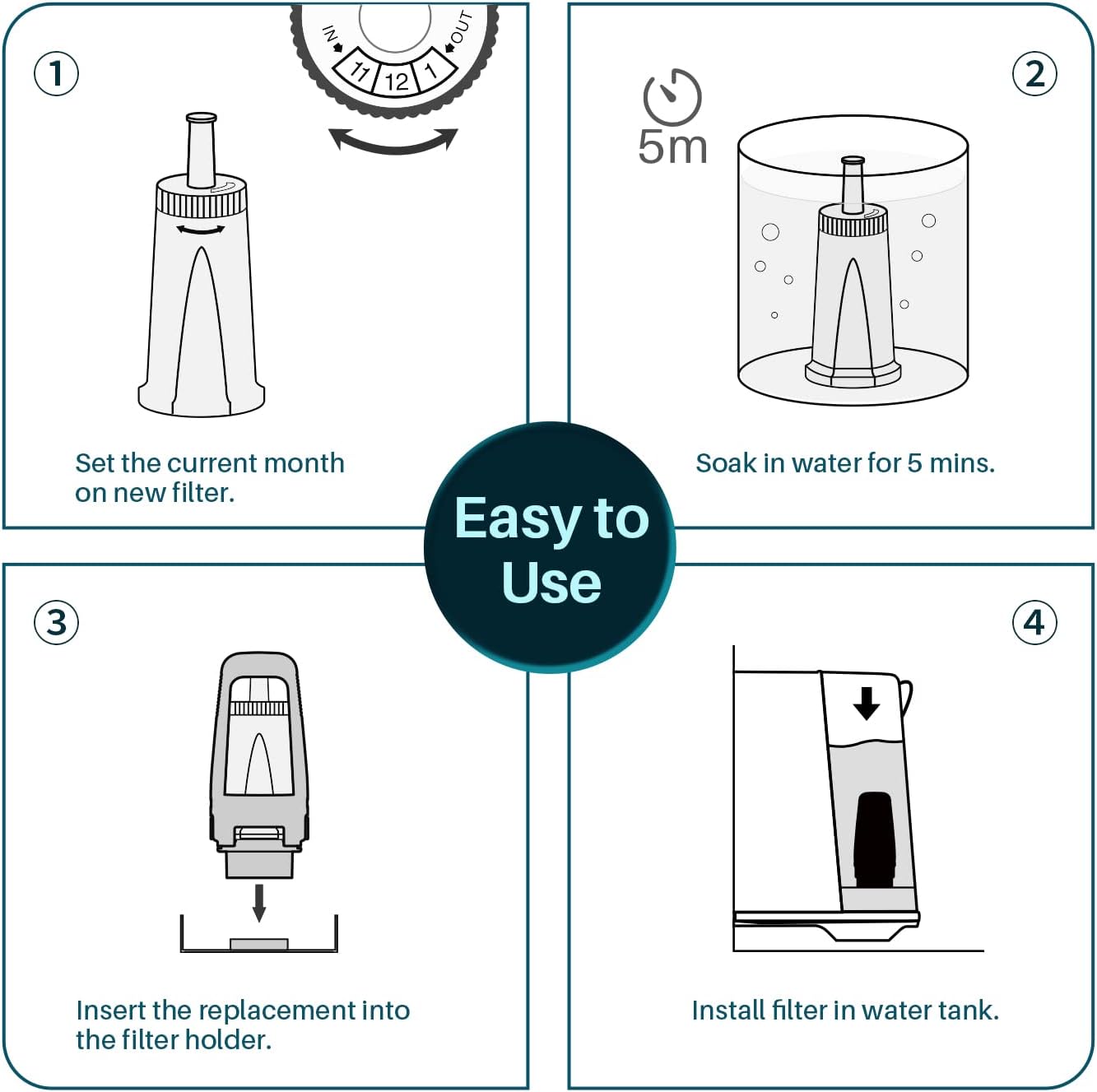 1

IN 11 12 1 OUT

Set the current month on new filter.

2

5m

Soak in water for 5 mins.

Easy to Use

3

Insert the replacement into the filter holder.

4

Install filter in water tank.